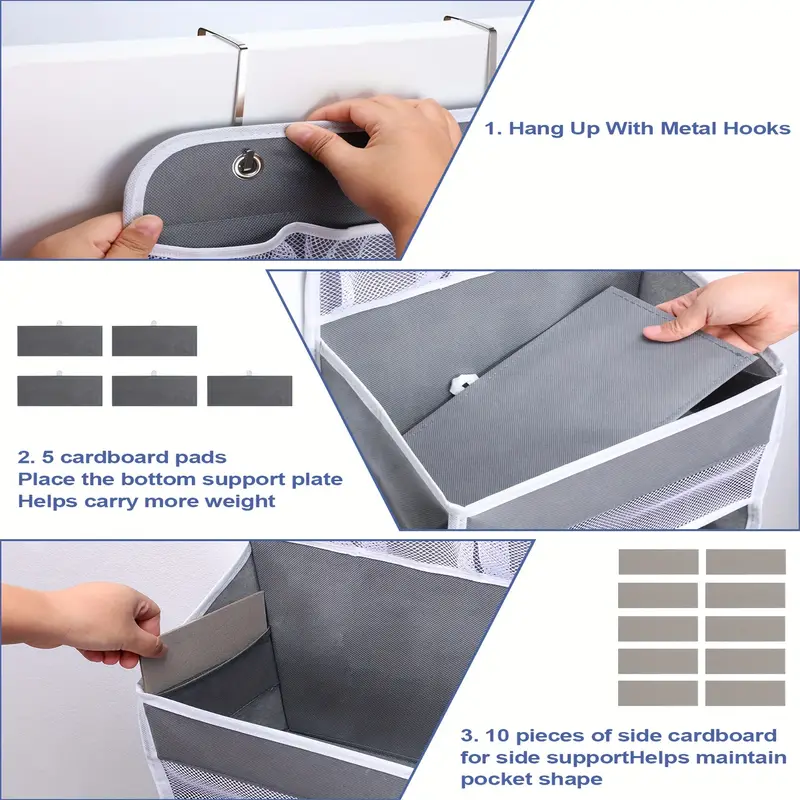 1. Hang Up With Metal Hooks

2. 5 cardboard pads
Place the bottom support plate
Helps carry more weight

3. 10 pieces of side cardboard
for side supportHelps maintain
pocket shape