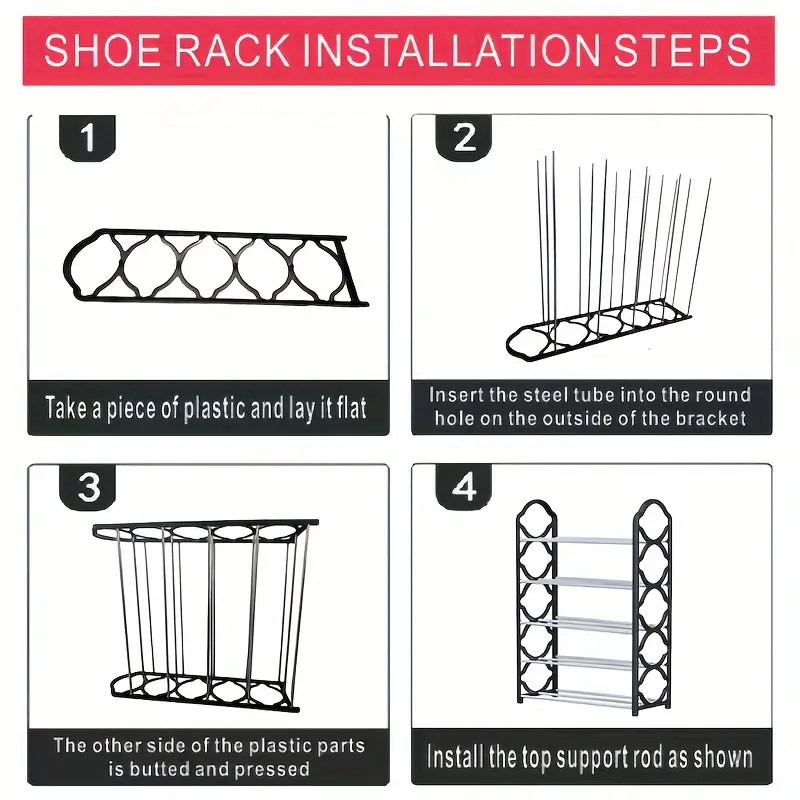 SHOE RACK INSTALLATION STEPS

1

Take a piece of plastic and lay it flat

2

Insert the steel tube into the round hole on the outside of the bracket

3

The other side of the plastic parts is butted and pressed

4

Install the top support rod as shown