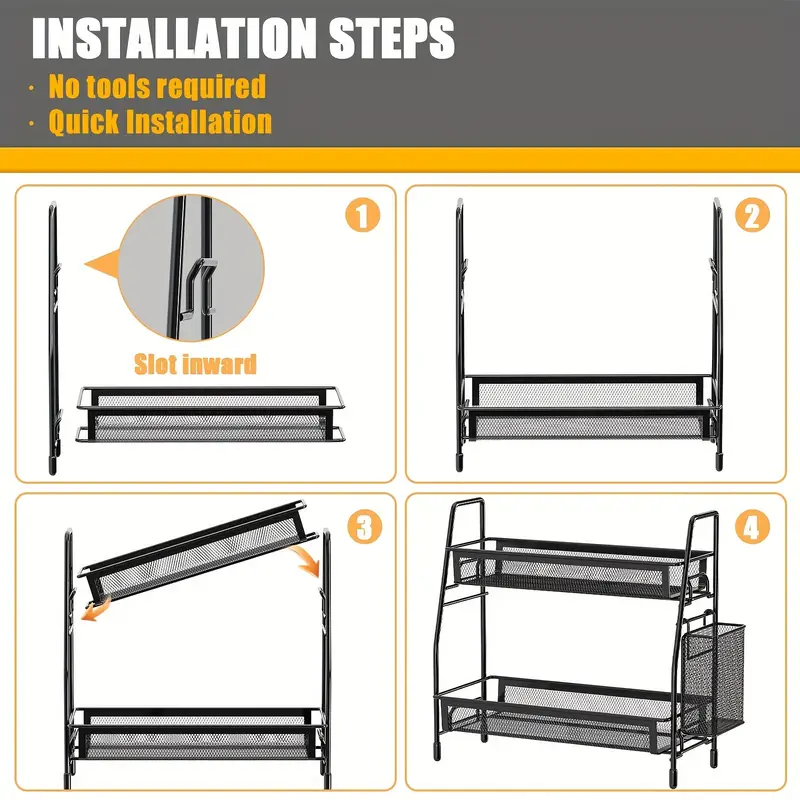 INSTALLATION STEPS

· No tools required
· Quick Installation

1

Slot inward

2

3

4